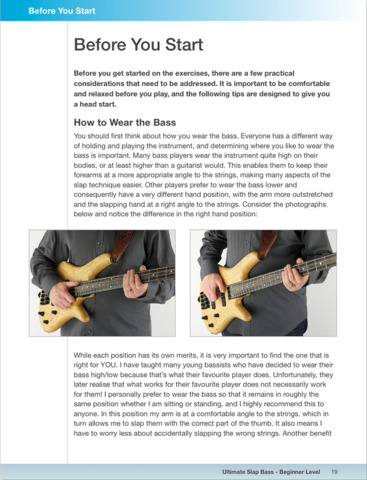 Before You Start

Before You Start

Before you get started on the exercises, there are a few practical considerations that need to be addressed. It is important to be comfortable and relaxed before you play, and the following tips are designed to give you a head start.

How to Wear the Bass

You should first think about how you wear the bass. Everyone has a different way of holding and playing the instrument, and determining where you like to wear the bass is important. Many bass players wear the instrument quite high on their bodies, or at least higher than a guitarist would. This enables them to keep their forearms at a more appropriate angle to the strings, making many aspects of the slap technique easier. Other players prefer to wear the bass lower and consequently have a very different hand position, with the arm more outstretched and the slapping hand at a right angle to the strings. Consider the photographs below and notice the difference in the right hand position:

While each position has its own merits, it is very important to find the one that is right for YOU. I have taught many young bassists who have decided to wear their bass high/low because that's what their favourite player does. Unfortunately, they later realise that what works for their favourite player does not necessarily work for them! I personally prefer to wear the bass so that it remains in roughly the same position whether I am sitting or standing, and I highly recommend this to anyone. In this position my arm is at a comfortable angle to the strings, which in turn allows me to slap them with the correct part of the thumb. It also means I have to worry less about accidentally slapping the wrong strings. Another benefit

Ultimate Slap Bass - Beginner Level 19