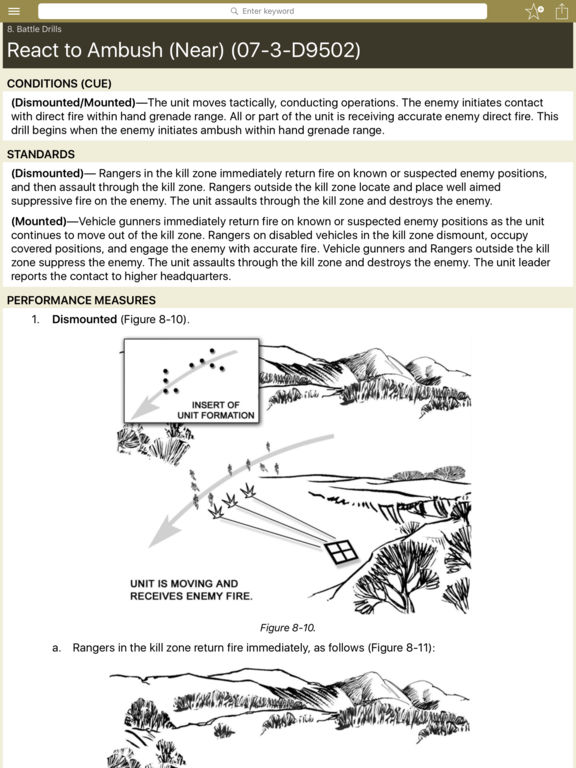 Enter keyword

8. Battle Drills

React to Ambush (Near) (07-3-D9502)

CONDITIONS (CUE)

(Dismounted/Mounted)—The unit moves tactically, conducting operations. The enemy initiates contact with direct fire within hand grenade range. All or part of the unit is receiving accurate enemy direct fire. This drill begins when the enemy initiates ambush within hand grenade range.

STANDARDS

(Dismounted)— Rangers in the kill zone immediately return fire on known or suspected enemy positions, and then assault through the kill zone. Rangers outside the kill zone locate and place well aimed suppressive fire on the enemy. The unit assaults through the kill zone and destroys the enemy.

(Mounted)—Vehicle gunners immediately return fire on known or suspected enemy positions as the unit continues to move out of the kill zone. Rangers on disabled vehicles in the kill zone dismount, occupy covered positions, and engage the enemy with accurate fire. Vehicle gunners and Rangers outside the kill zone suppress the enemy. The unit assaults through the kill zone and destroys the enemy. The unit leader reports the contact to higher headquarters.

PERFORMANCE MEASURES

1. Dismounted (Figure 8-10).

INSERT OF UNIT FORMATION

UNIT IS MOVING AND RECEIVES ENEMY FIRE.

Figure 8-10.

a. Rangers in the kill zone return fire immediately, as follows (Figure 8-11):