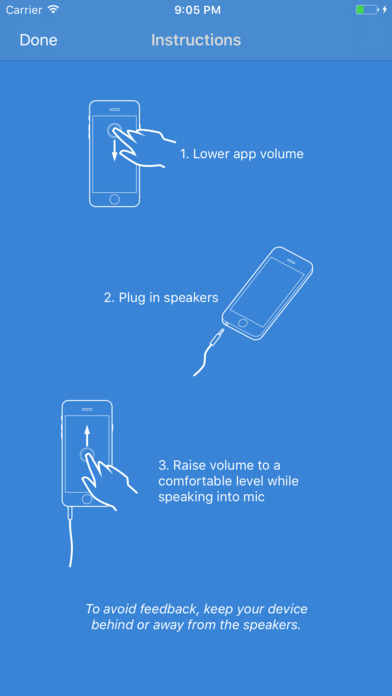 Carrier

9:05 PM

Done

Instructions

1. Lower app volume

2. Plug in speakers

3. Raise volume to a comfortable level while speaking into mic

To avoid feedback, keep your device behind or away from the speakers.